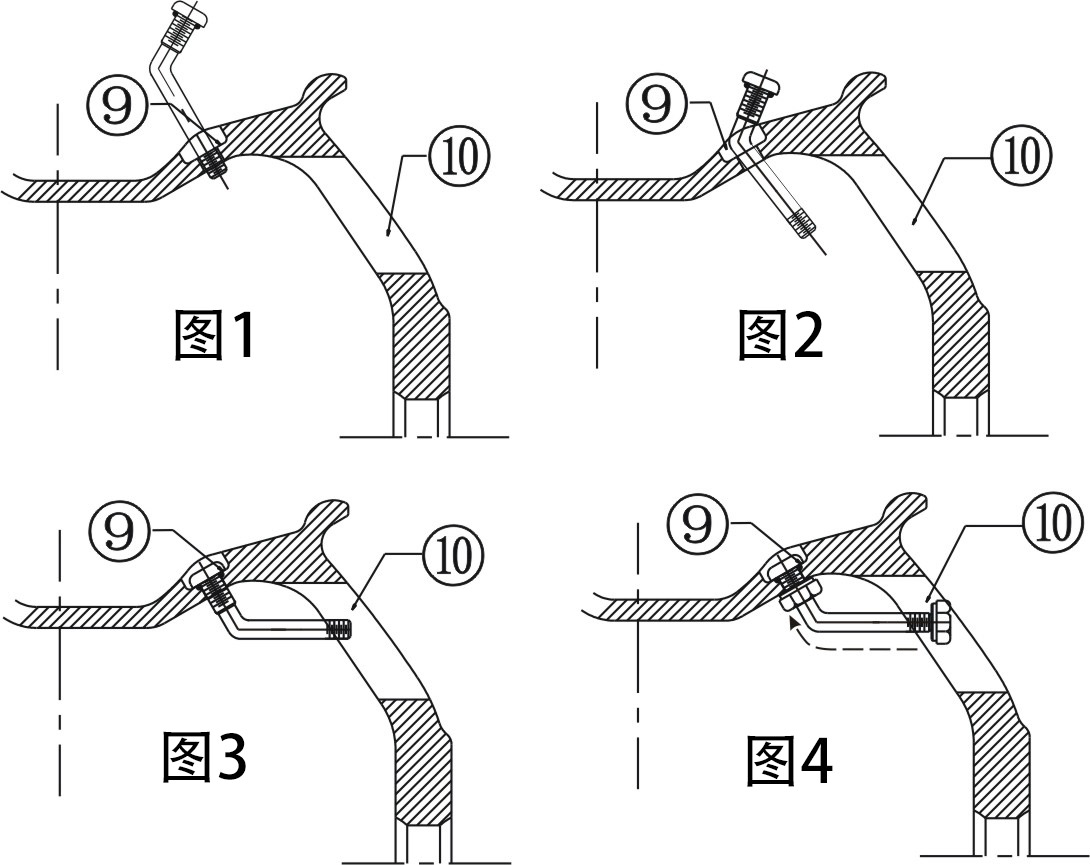 ⑨
⑩
图1

⑨
⑩
图2

⑨
⑩
图3

⑨
⑩
图4